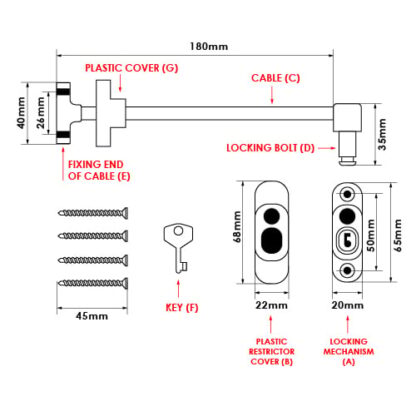 180mm

PLASTIC COVER (G)

CABLE (C)

40mm

26mm

35mm

LOCKING BOLT (D)

FIXING END OF CABLE (E)

68mm

50mm

65mm

45mm

KEY (F)

22mm

20mm

PLASTIC RESTRICTOR COVER (B)

LOCKING MECHANISM (A)