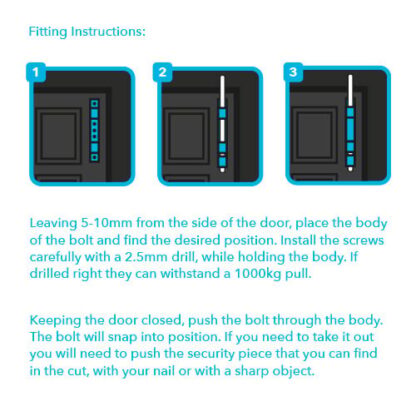 Fitting Instructions:

1

2

3

Leaving 5-10mm from the side of the door, place the body of the bolt and find the desired position. Install the screws carefully with a 2.5mm drill, while holding the body. If drilled right they can withstand a 1000kg pull.

Keeping the door closed, push the bolt through the body. The bolt will snap into position. If you need to take it out you will need to push the security piece that you can find in the cut, with your nail or with a sharp object.